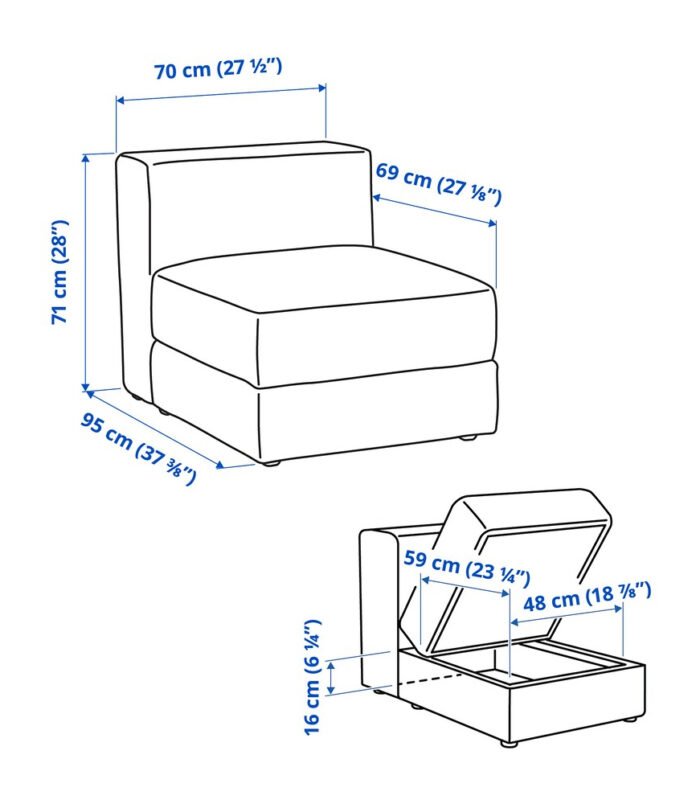 70 cm (27 ½")
69 cm (27 ⅛")
71 cm (28")
95 cm (37 ⅜")
59 cm (23 ¼")
48 cm (18 ⅞")
16 cm (6 ¼")